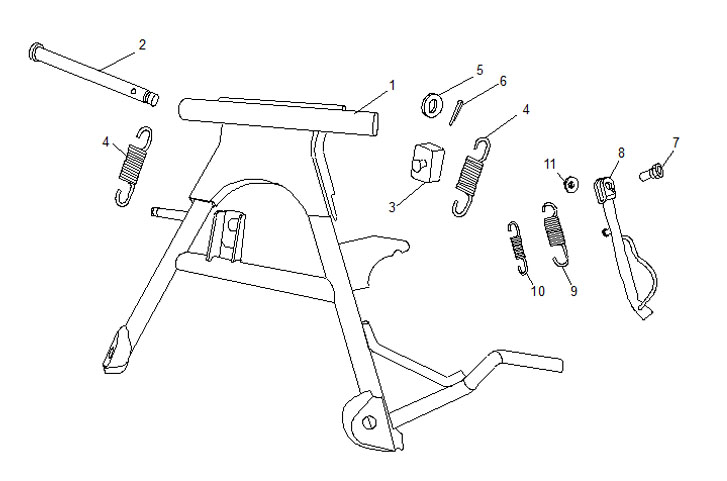 2
1
5
6
4
4
3
11
8
7
10
9